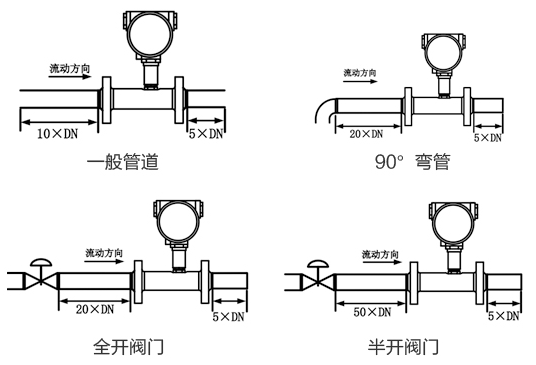 流动方向

10×DN

5×DN

一般管道

流动方向

20×DN

5×DN

90° 弯管

流动方向

20×DN

5×DN

全开阀门

流动方向

50×DN

5×DN

半开阀门